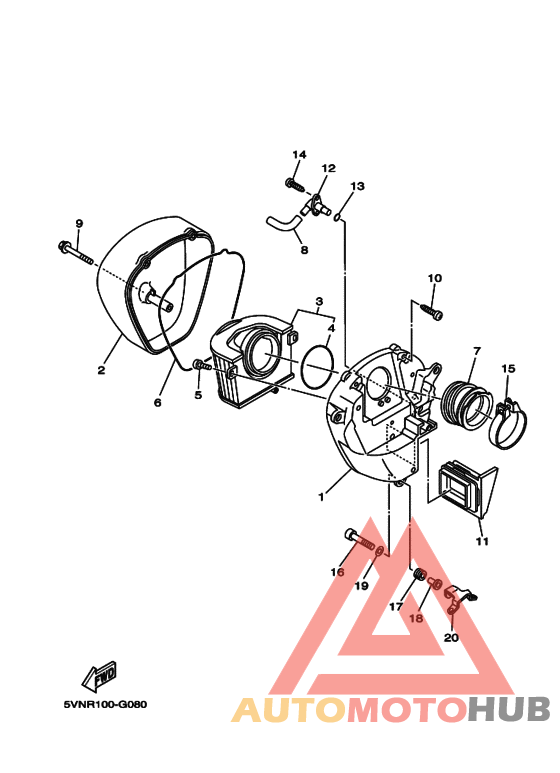 14
12
13
9
8
10
3
4
7
15
2
6
5
1
11
16
19
17
18
20
FWD
5VNR100-G080
AUTOMOTOHUB