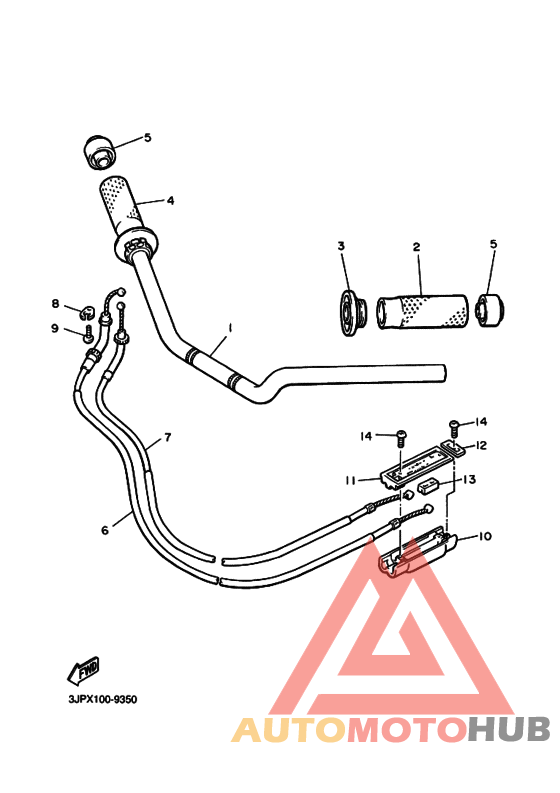 5
4
3
2
5
8
9
1
7
6
14
14
12
11
13
10
FWD
3JPX100-9350
AUTOMOTOHUB