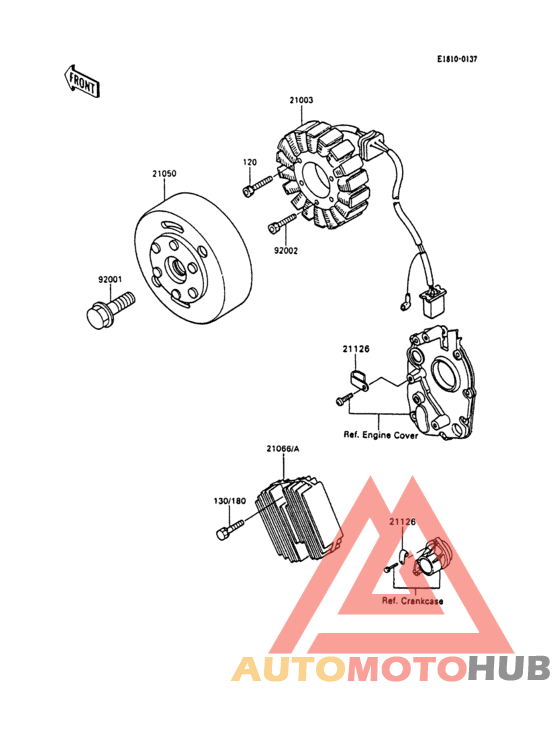 E1810-0137

FRONT

21003

120

21050

92002

92001

21126

Ref. Engine Cover

21066/A

130/180

21126

Ref. Crankcase

AUTOMOTOHUB