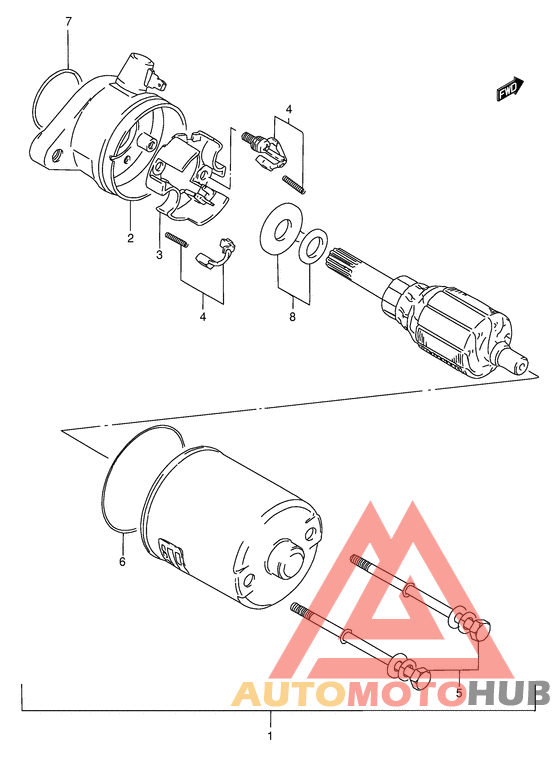 7

FWD

4

2

3

4

8

6

5

AUTOMOTOHUB

1