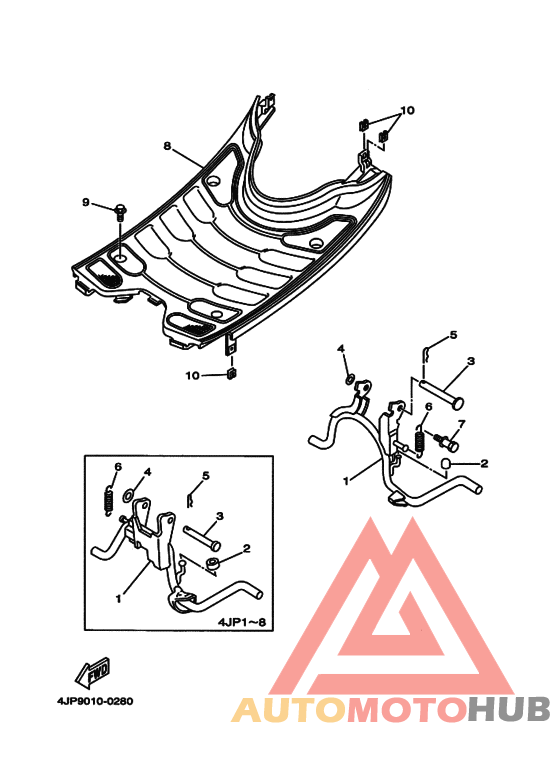 10
8
9
10
5
4
3
6
7
2
1
6
4
5
3
2
1
4JP1~8
FWD
4JP9010-0280
AUTOMOTOHUB