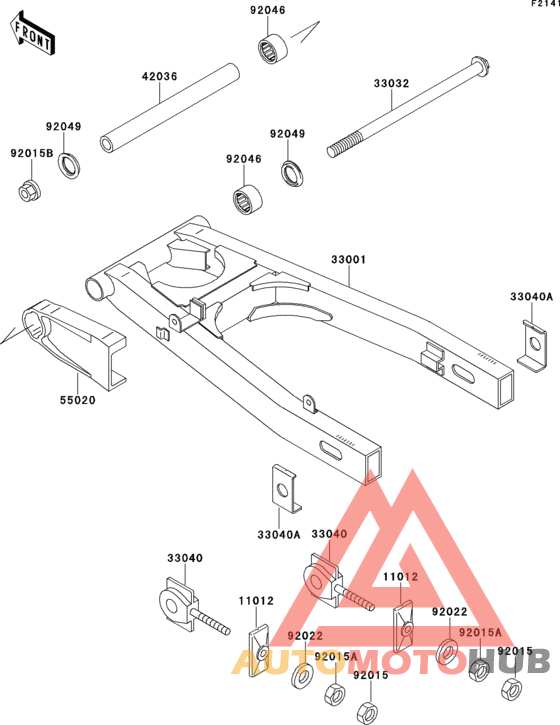 F2141

FRONT

92046

42036

33032

92049

92049

92015B

92046

33001

33040A

55020

33040A

33040

33040

11012

11012

92022

92022

92015A

92015A

92015

92015

AUTOMOTOHUB