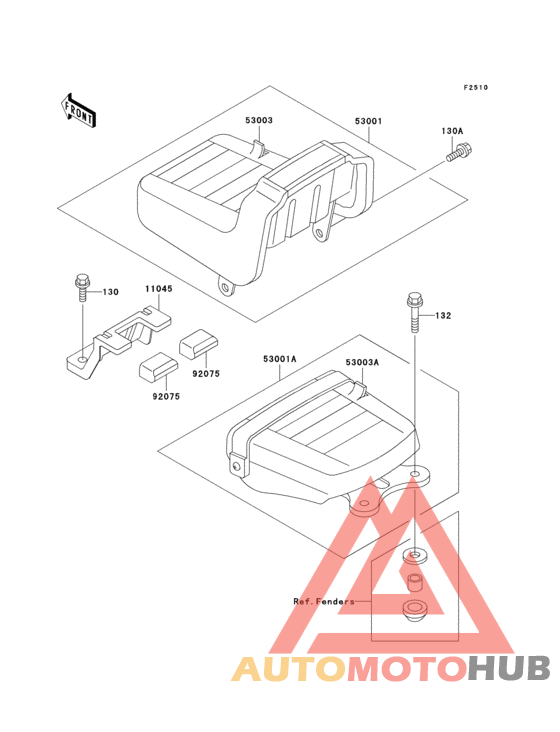 F2510

FRONT

53003
53001
130A
130
11045
132
92075
92075
53001A
53003A
Ref. Fenders

AUTOMOTOHUB