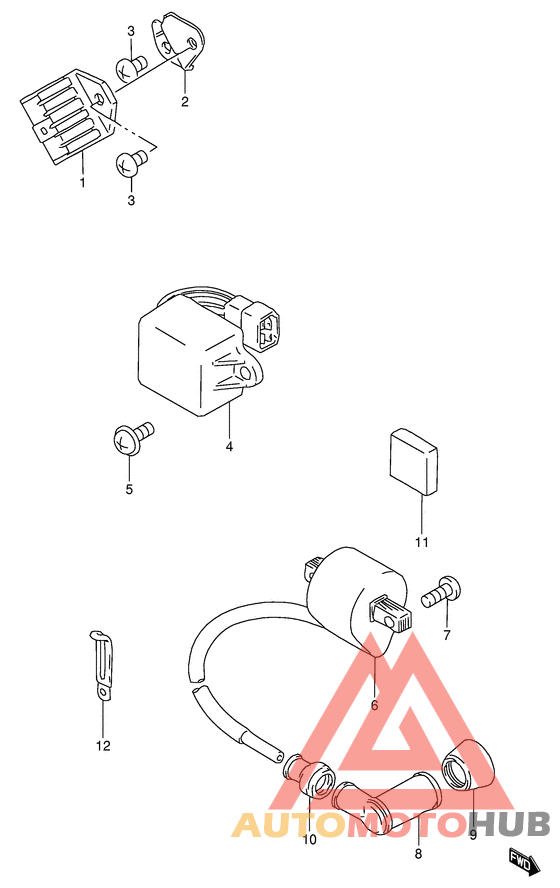 3
2
1
3
4
5
11
7
6
12
10
8
9
AUTOMOTOHUB
FWD