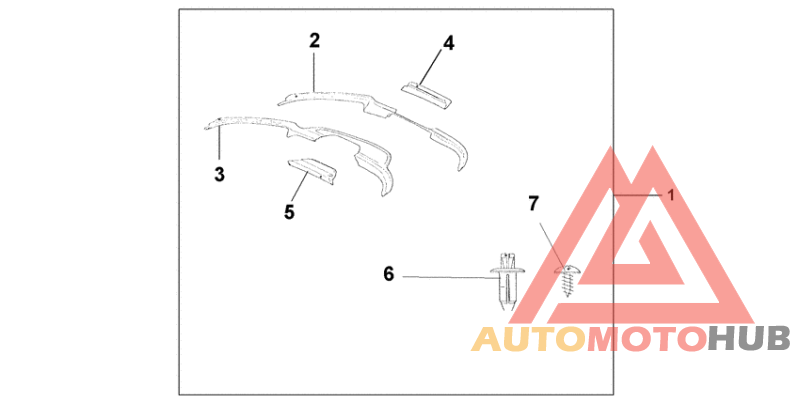 2
4
3
5
7
1
6
AUTOMOTOHUB