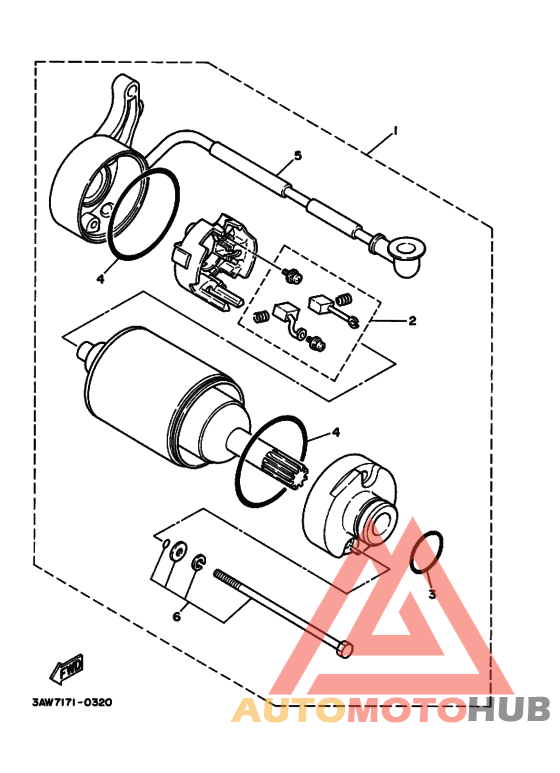 1
5
4
2
4
3
6
FWD
3AW7171-0320
AUTOMOTOHUB