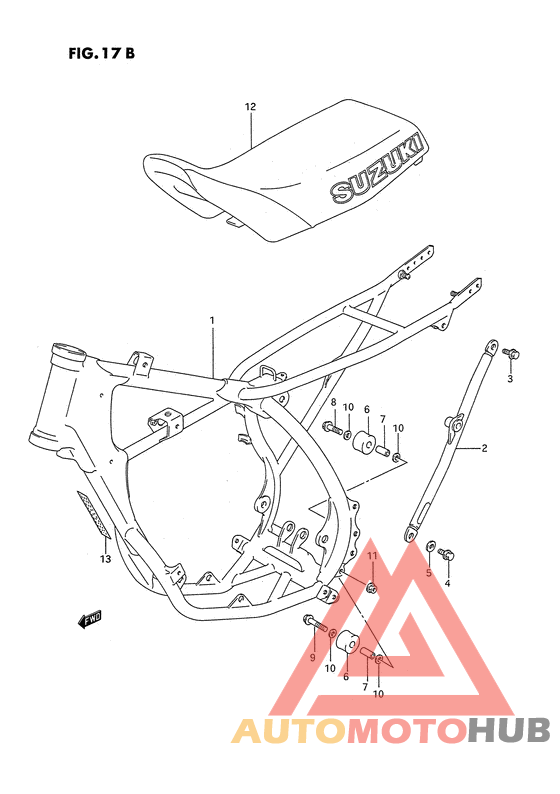 FIG. 17 B

12

SUZUKI

1

3

8
10
6
7
10

2

13

11

5
4

FWD

9
10
6
7
10

AUTOMOTOHUB