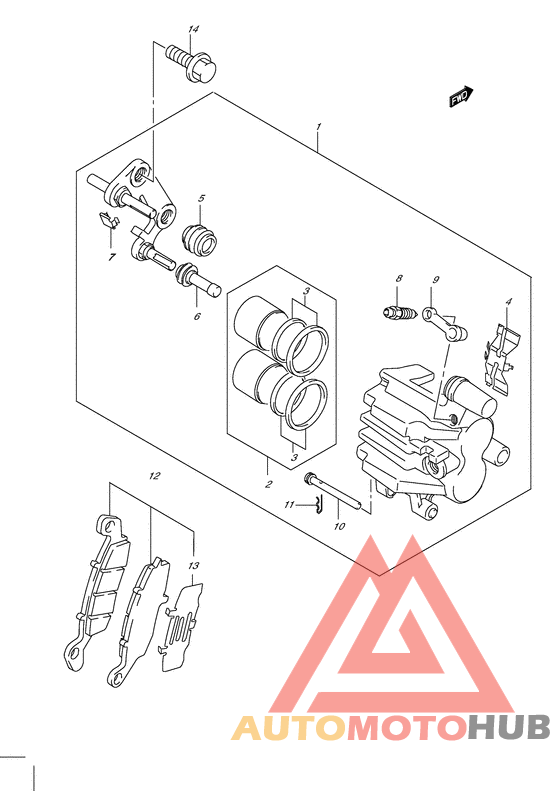 14

FWD

1

5

7

6

3

8

9

4

3

2

11

10

12

13

AUTOMOTOHUB