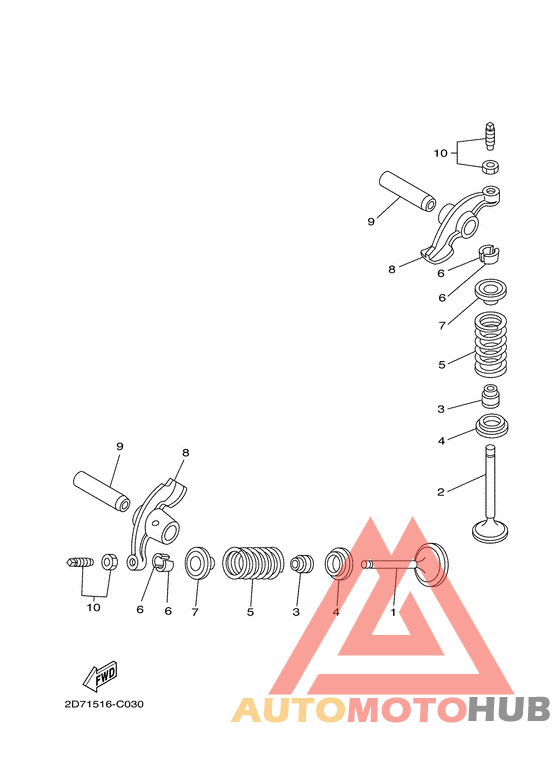 10
9
8
6
6
7
5
3
4
2
9
8
10
6
6
7
5
3
4
1
FWD
2D71516-C030
AUTOMOTOHUB