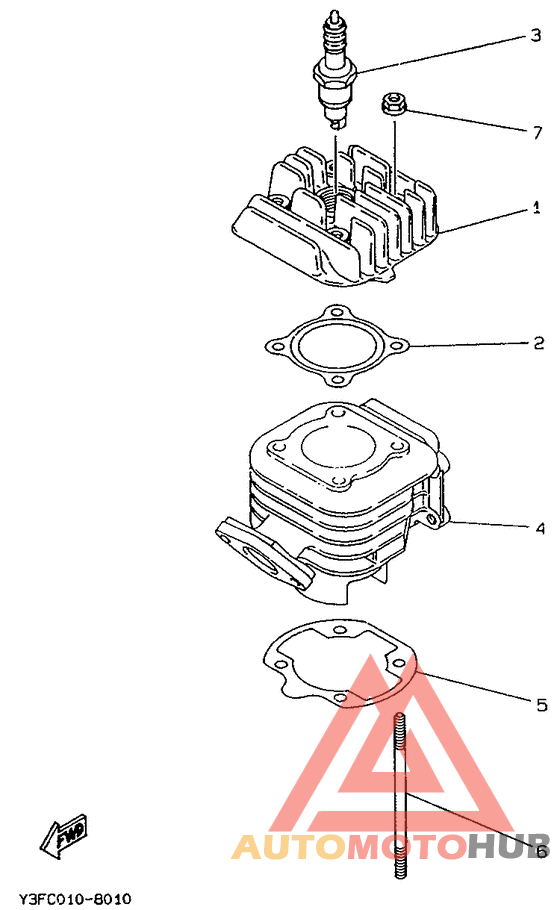 3
7
1
2
4
5
6
FWD
AUTOMOTOHUB
Y3FC010-8010