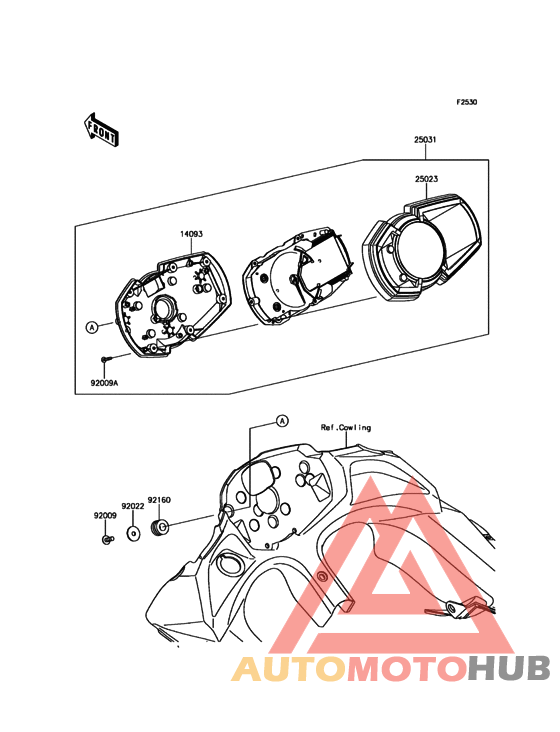 F2530

FRONT

25031

25023

14093

A

92009A

A

Ref.Cowling

92009

92022

92160

AUTOMOTOHUB