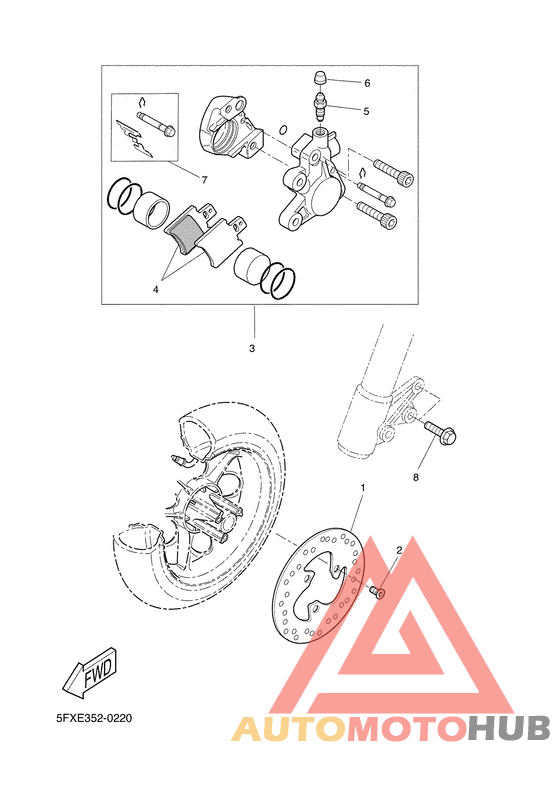 6
5
7
4
3
8
1
2
FWD
5FXE352-0220
AUTOMOTOHUB