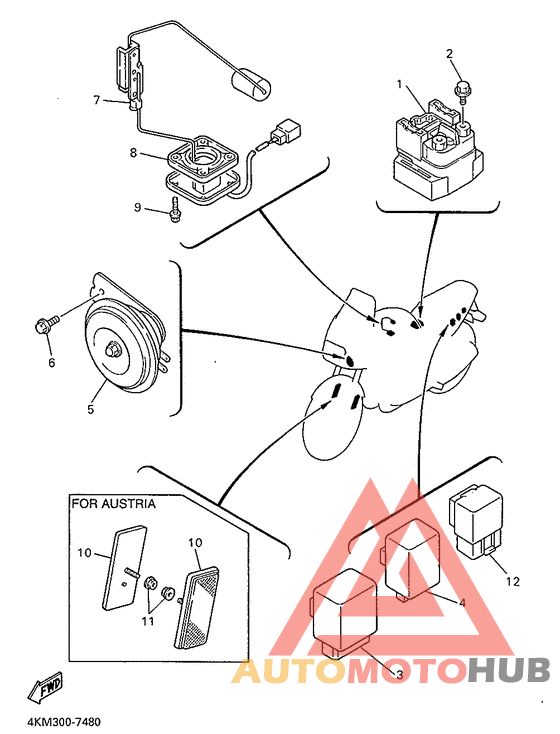 2
1
7
8
9
6
5
FOR AUSTRIA
10
10
11
12
4
3
AUTOMOTOHUB
FWD
4KM300-7480