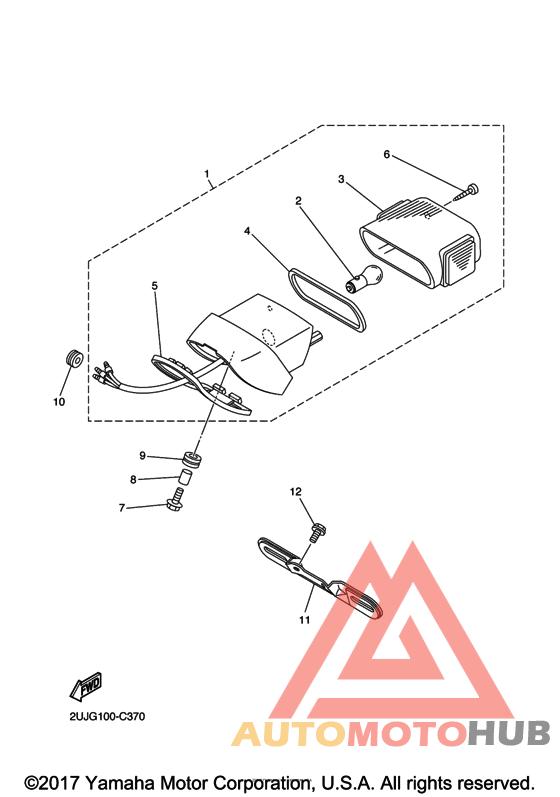 1
6
3
2
4
5
10
9
8
7
12
11
FWD
2UJG100-C370
AUTOMOTOHUB
©2017 Yamaha Motor Corporation, U.S.A. All rights reserved.