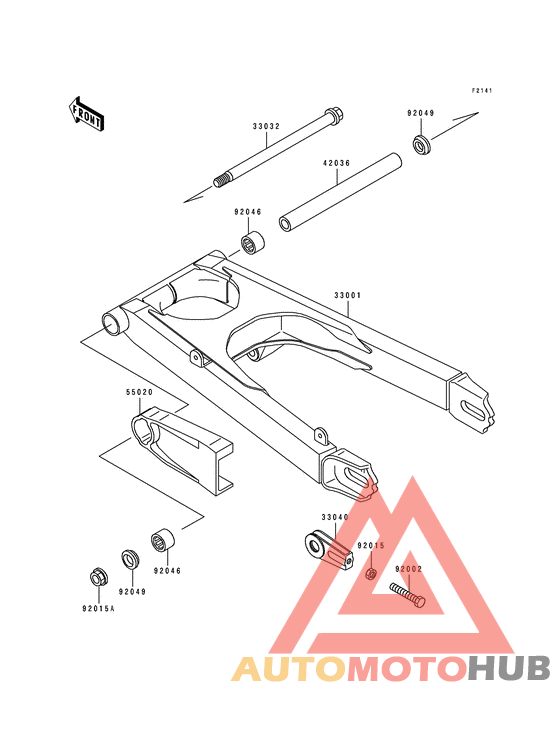 F2141

FRONT

33032

92049

42036

92046

33001

55020

33040

92015

92002

92046

92049

92015A

AUTOMOTOHUB