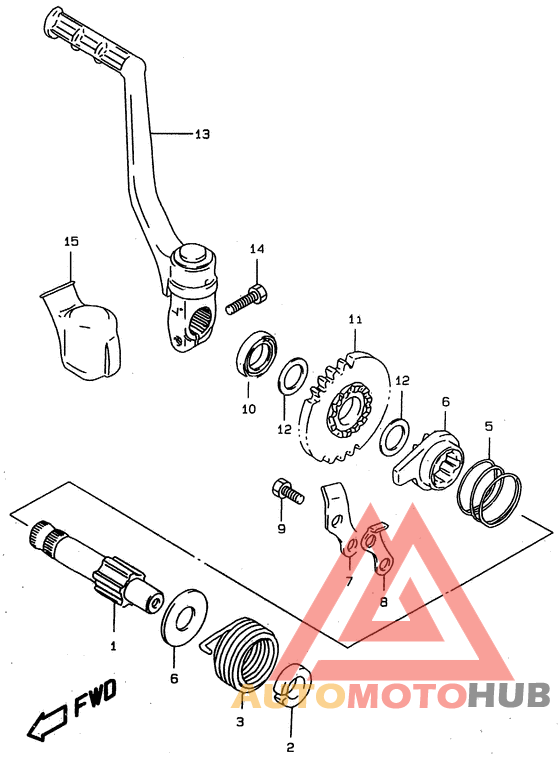 13
15
14
11
10
12
12
6
5
9
7
8
1
6
3
2
FWD
AUTOMOTOHUB