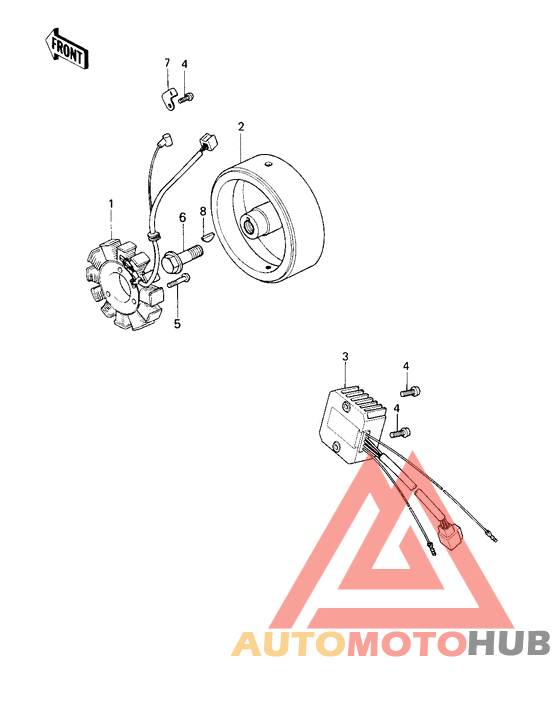 FRONT

7
4
2
1
6
8
5
3
4
4

AUTOMOTOHUB