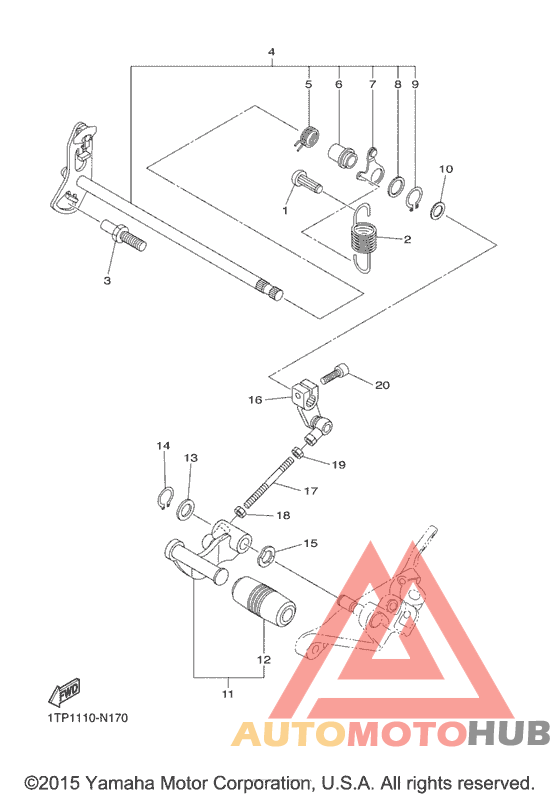 4
5
6
7
8
9
10
1
2
3
20
16
14
13
19
17
18
15
12
11
FWD
1TP1110-N170
AUTOMOTOHUB
©2015 Yamaha Motor Corporation, U.S.A. All rights reserved.