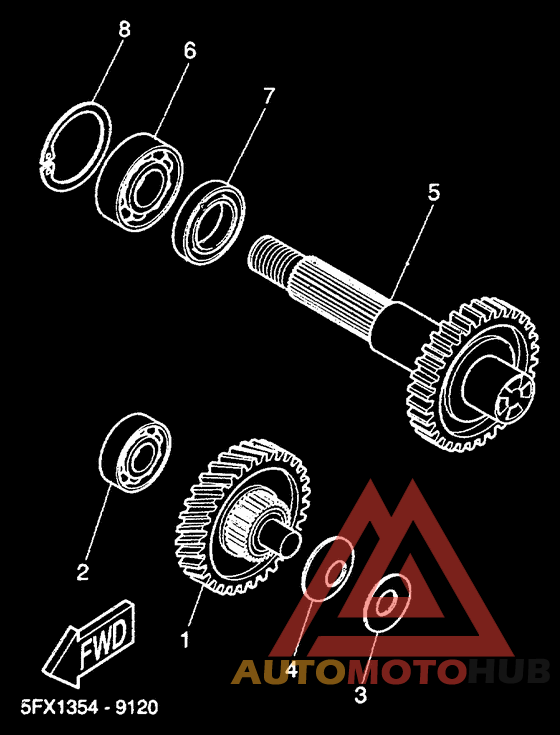 8
6
7
5
2
1
4
3
FWD
AUTOMOTOHUB
5FX1354 - 9120