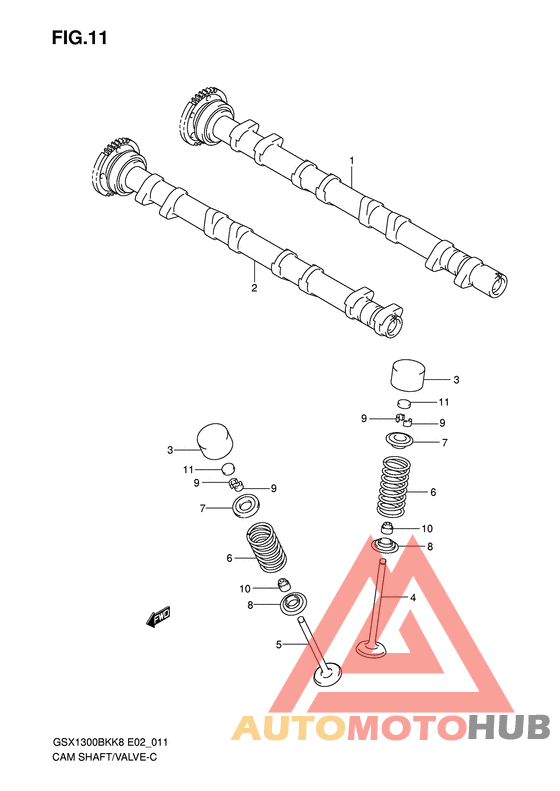 FIG.11

1

2

3

11

9

9

7

6

10

8

4

3

11

9

9

7

6

10

8

5

FWD

AUTOMOTOHUB

GSX1300BKK8 E02_011
CAM SHAFT/VALVE-C