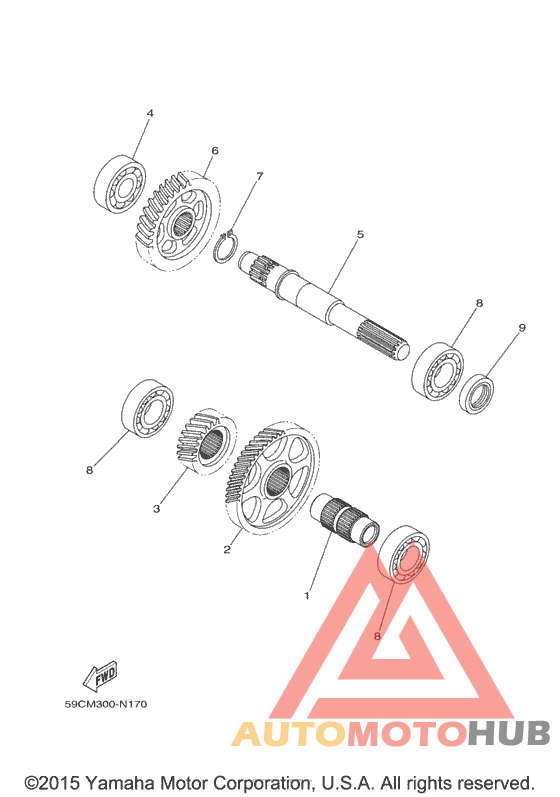 4
6
7
5
8
9
8
3
2
1
8
FWD
59CM300-N170
AUTOMOTOHUB
©2015 Yamaha Motor Corporation, U.S.A. All rights reserved.