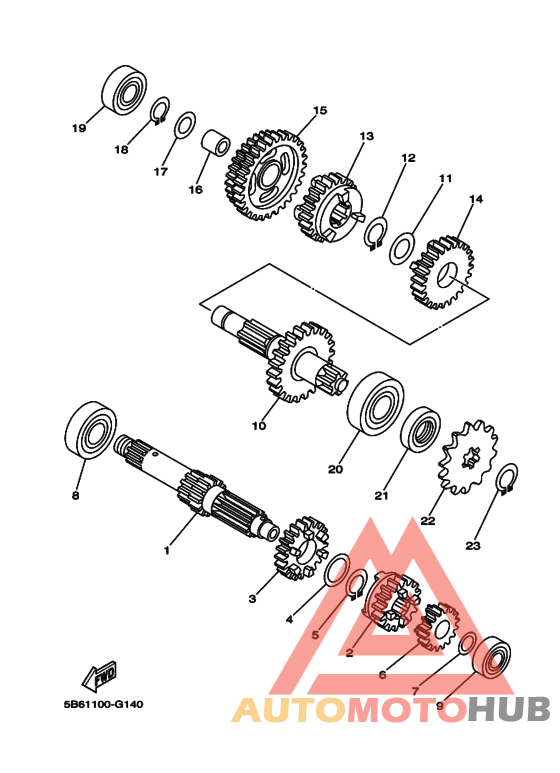 19
18
17
16
15
13
12
11
14
10
20
21
22
23
8
1
3
4
5
2
6
7
9
FWD
5B61100-G140
AUTOMOTOHUB