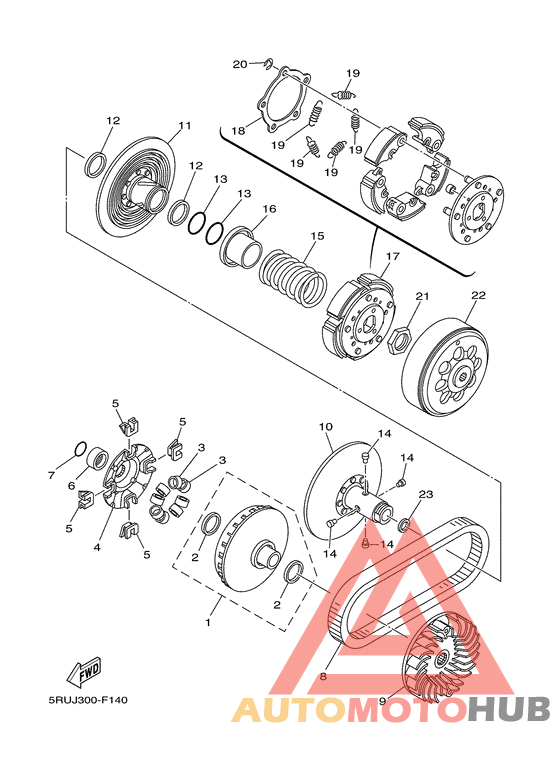 20
19
18
19
19
19
19
12
11
12
13
13
16
15
17
21
22
5
5
3
3
7
6
5
4
5
2
2
1
10
14
14
23
14
14
8
9
FWD
5RUJ300-F140
AUTOMOTOHUB