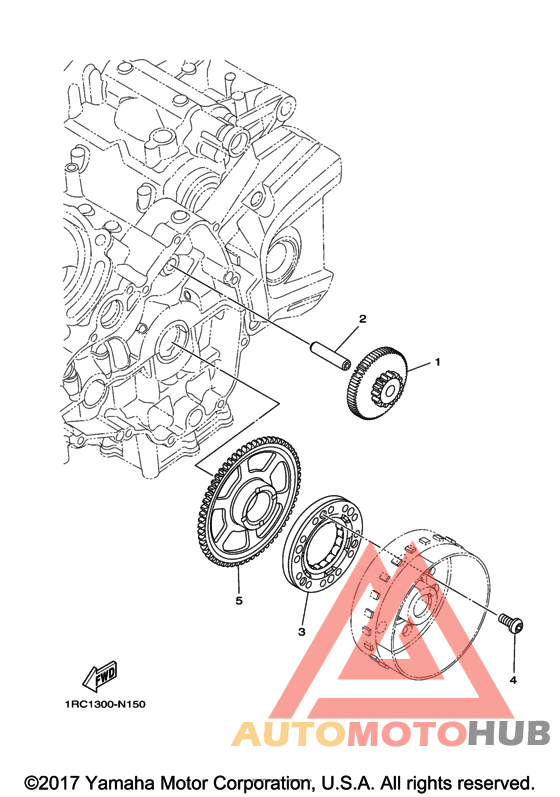 2
1
5
3
4
FWD
1RC1300-N150
AUTOMOTOHUB
©2017 Yamaha Motor Corporation, U.S.A. All rights reserved.