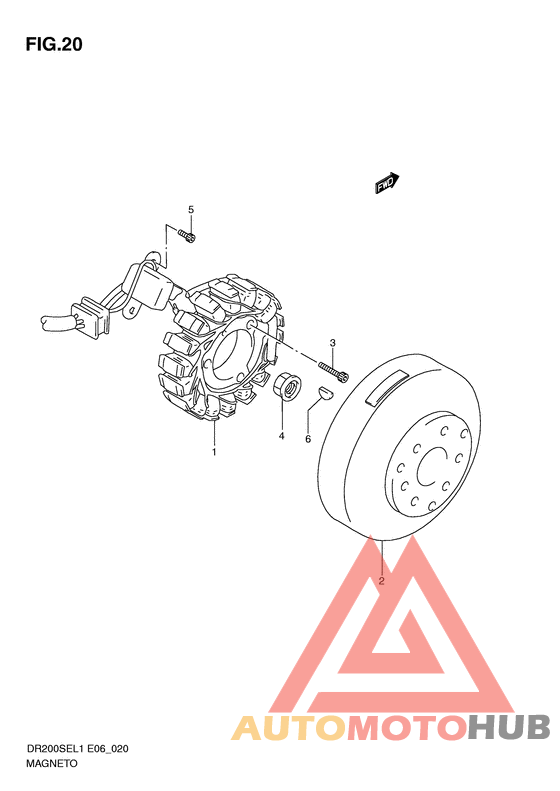 FIG.20

FWD

5

3

1

4

6

2

AUTOMOTOHUB

DR200SEL1 E06_020
MAGNETO