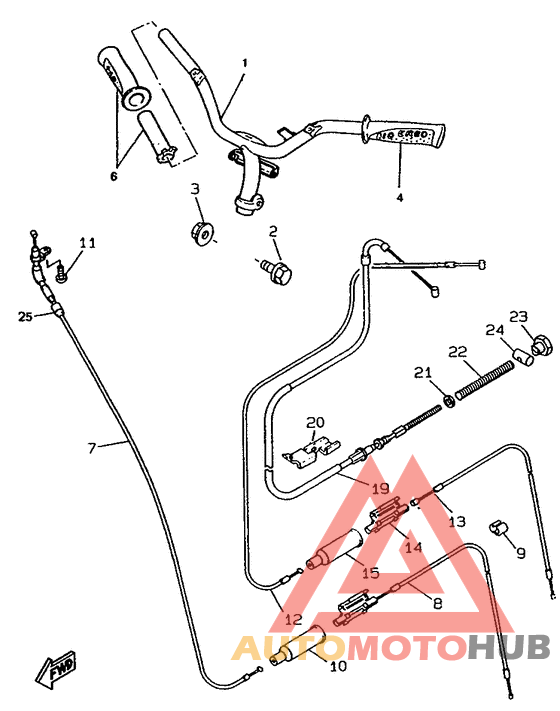 1
6
4
3
2
11
25
23
24
22
21
20
7
19
13
14
9
15
8
12
10
FWD
AUTOMOTOHUB