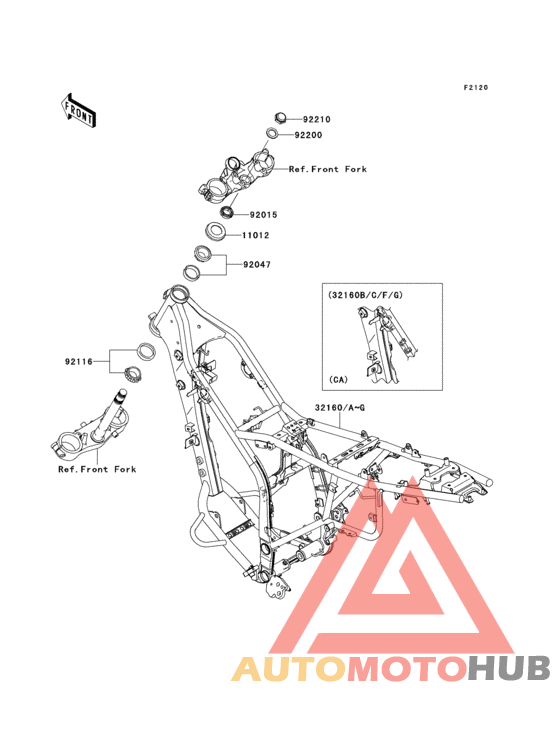 F2120

FRONT

92210

92200

Ref.Front Fork

92015

11012

92047

(32160B/C/F/G)

(CA)

92116

32160/A~G

Ref.Front Fork

AUTOMOTOHUB