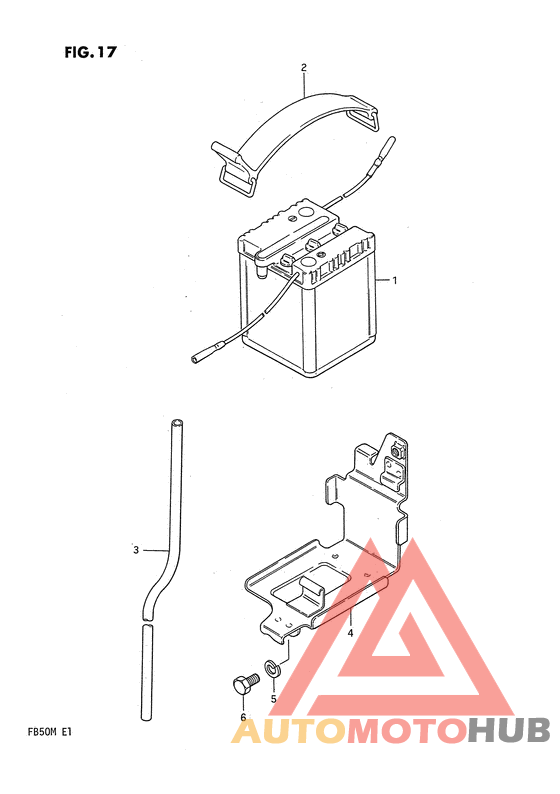 FIG.17

2

1

3

4

5

6

FB50M E1

AUTOMOTOHUB