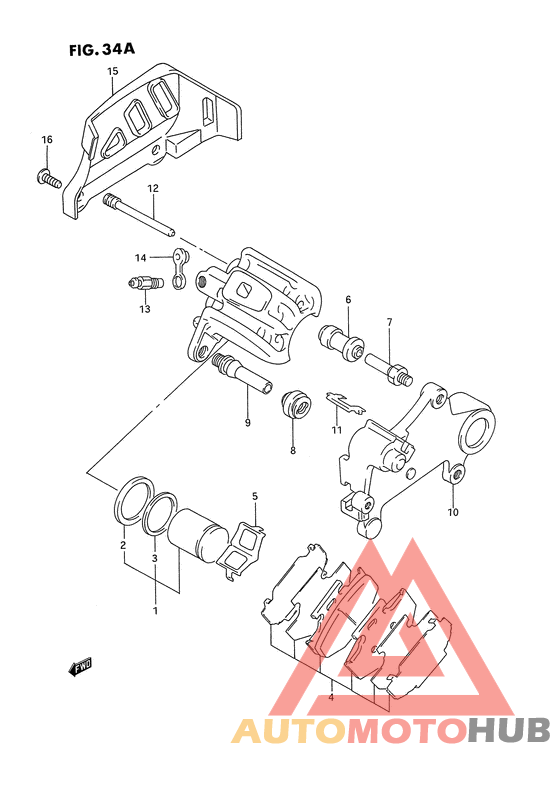 FIG. 34A

15
16
12
14
13
6
7
9
8
11
10
5
2
3
1
4
FWD

AUTOMOTOHUB