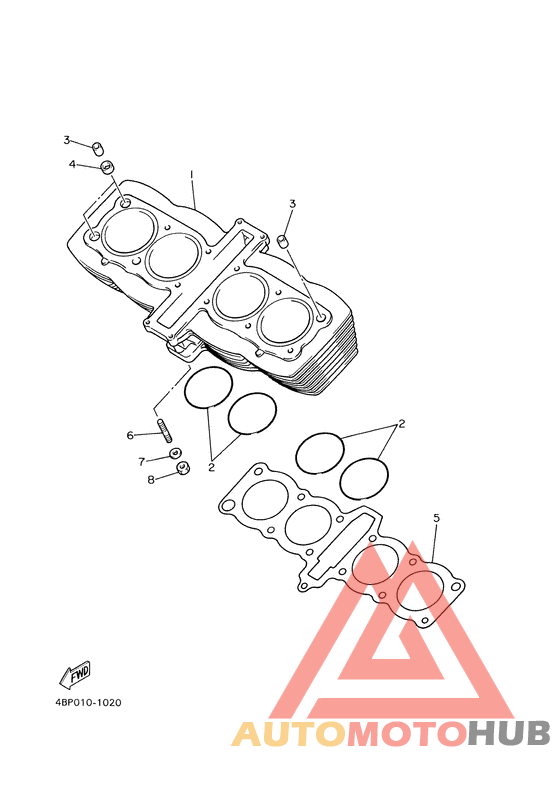 3
4
1
3
6
7
8
2
2
5
FWD
4BP010-1020
AUTOMOTOHUB