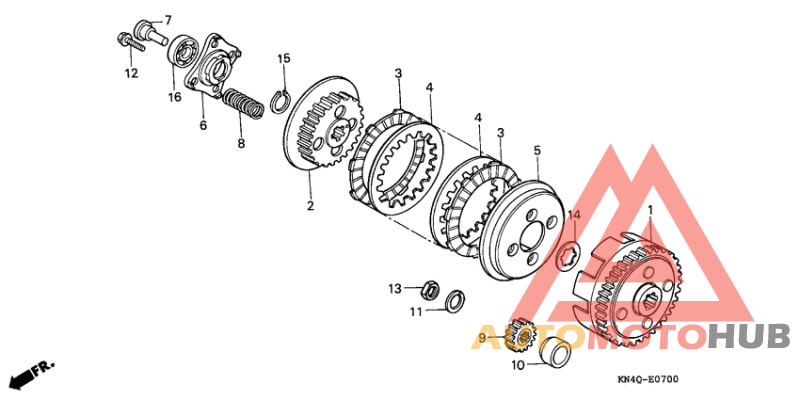 7
12
16
6
8
15
2
3
4
4
3
5
14
1
13
11
9
10
FR.
AUTOMOTOHUB
KN4Q-E0700