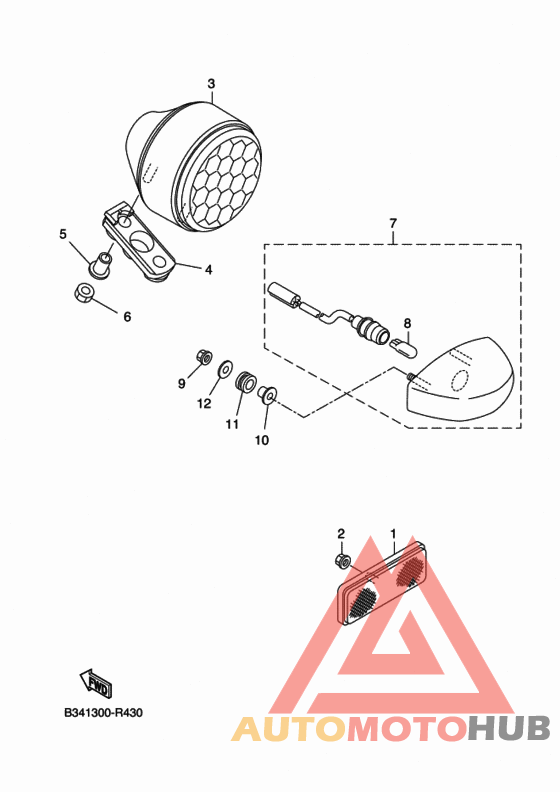 3

7

5

4

6

8

9

12

11

10

2

1

FWD

B341300-R430

AUTOMOTOHUB