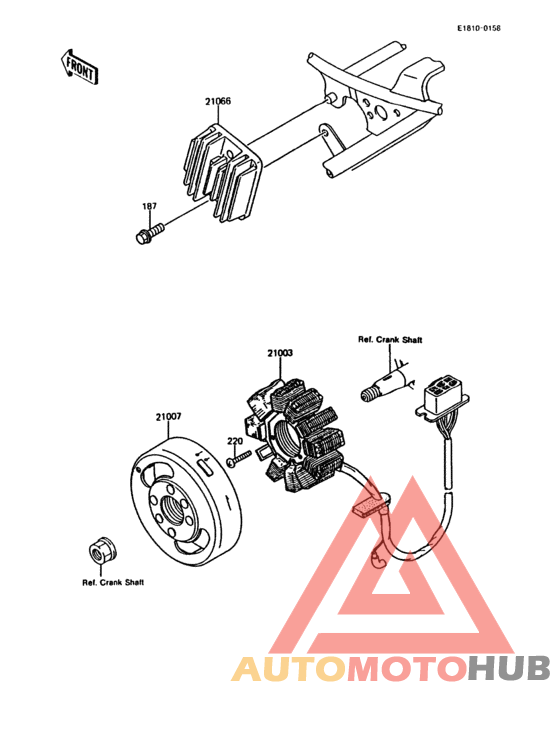 E1810-0158

FRONT

21066

187

Ref. Crank Shaft

21003

21007

220

Ref. Crank Shaft

AUTOMOTOHUB