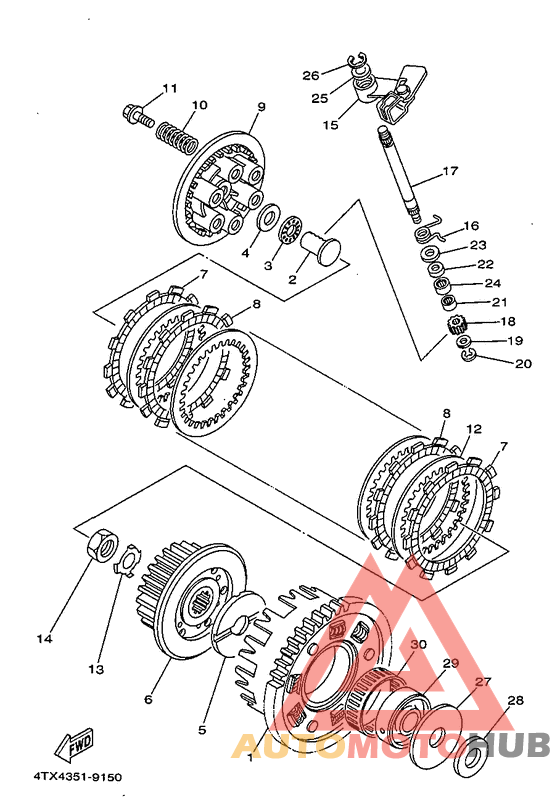 26
25
15
11
10
9
17
16
23
22
24
21
18
19
20
4
3
2
7
8
8
12
7
14
13
6
5
30
29
27
28
1
FWD
4TX4351-9150
AUTOMOTOHUB