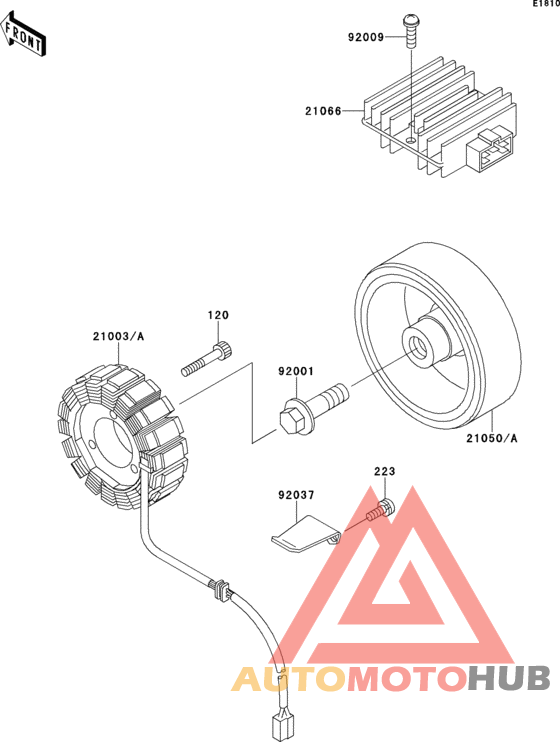 E1810

FRONT

92009

21066

120

21003/A

92001

21050/A

223

92037

AUTOMOTOHUB