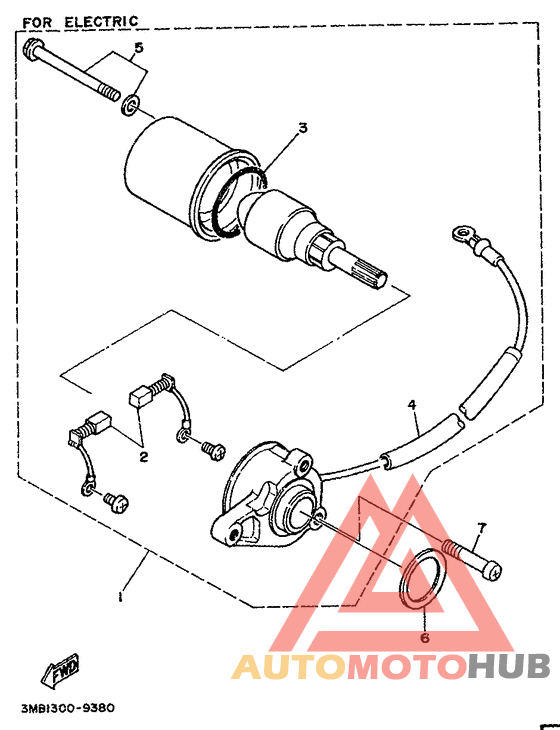 FOR ELECTRIC
5
3
4
2
7
1
6
FWD
AUTOMOTOHUB
3MB1300-9380