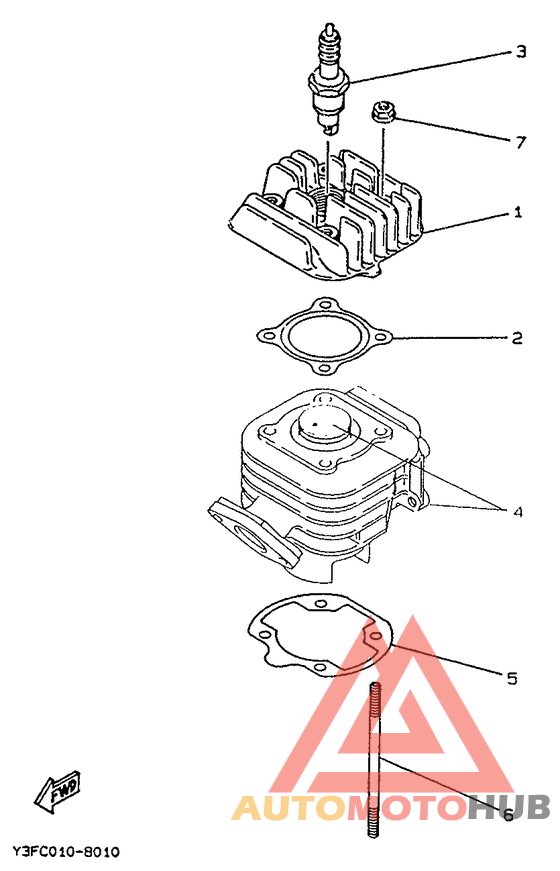 3
7
1
2
4
5
6
FWD
AUTOMOTOHUB
Y3FC010-8010