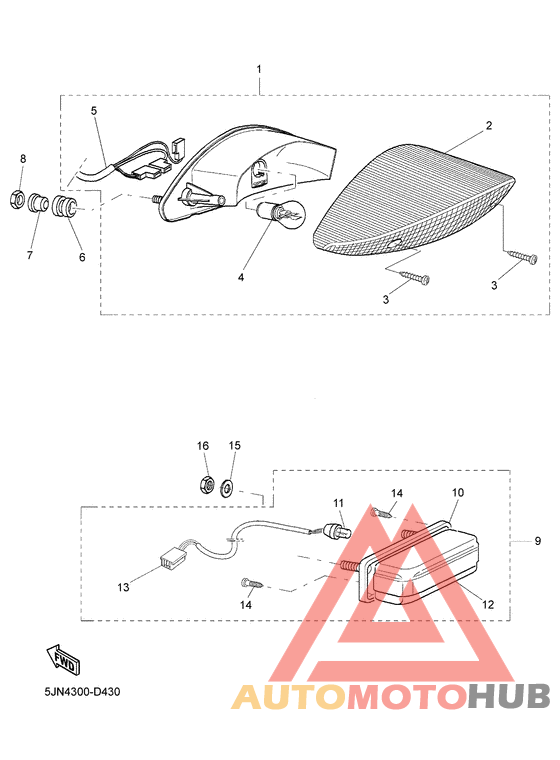 1
5
2
8
7
6
4
3
3
16
15
11
14
10
9
13
14
12
FWD
5JN4300-D430
AUTOMOTOHUB