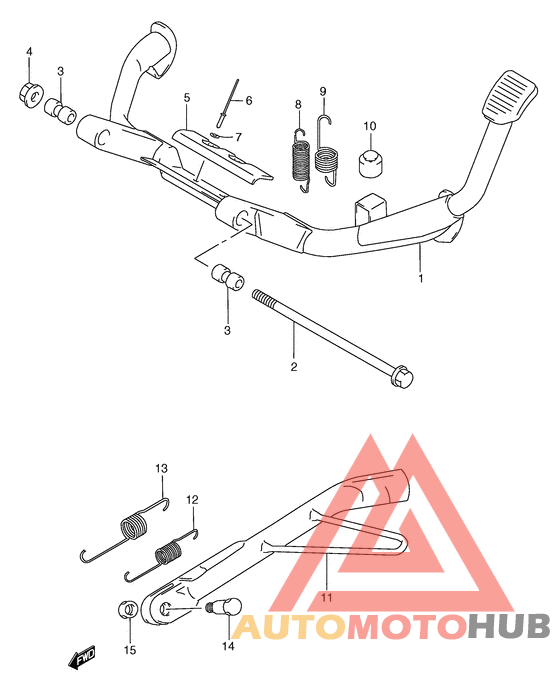 4
3
5
6
7
8
9
10
1
3
2
13
12
11
15
14
FWD
AUTOMOTOHUB