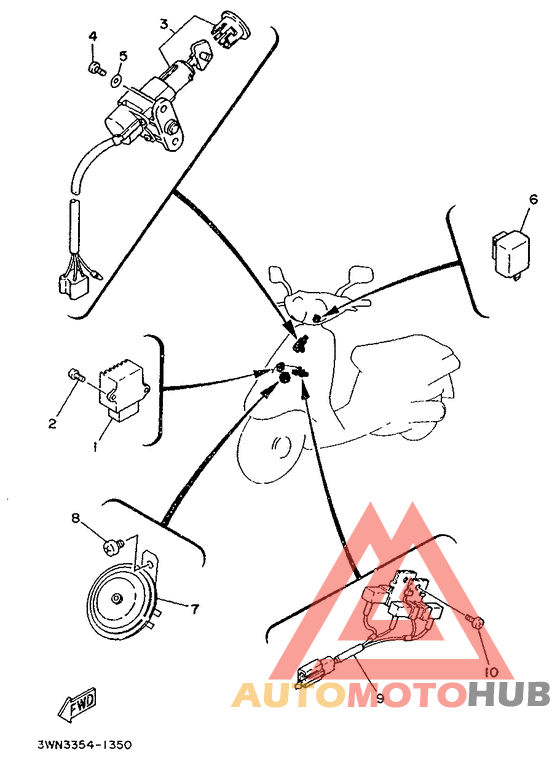 4
5
3
6
2
1
8
7
10
9
FWD
AUTOMOTOHUB
3WN3354-1350