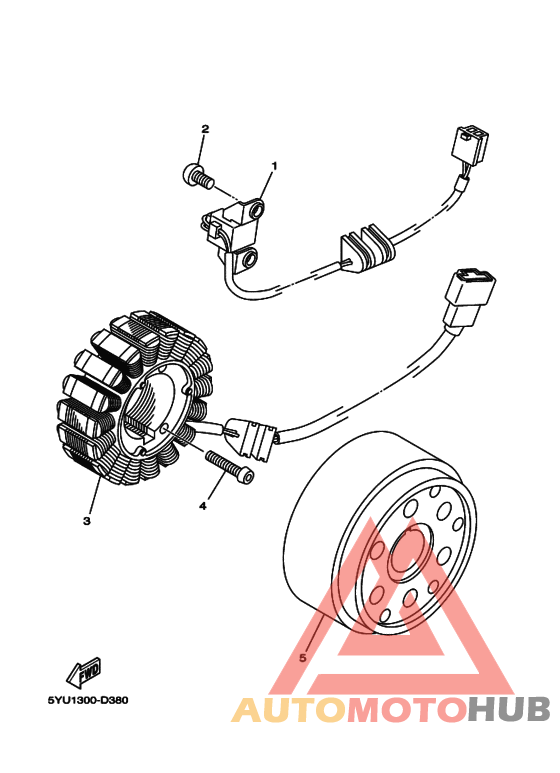 2
1
3
4
5
FWD
5YU1300-D380
AUTOMOTOHUB