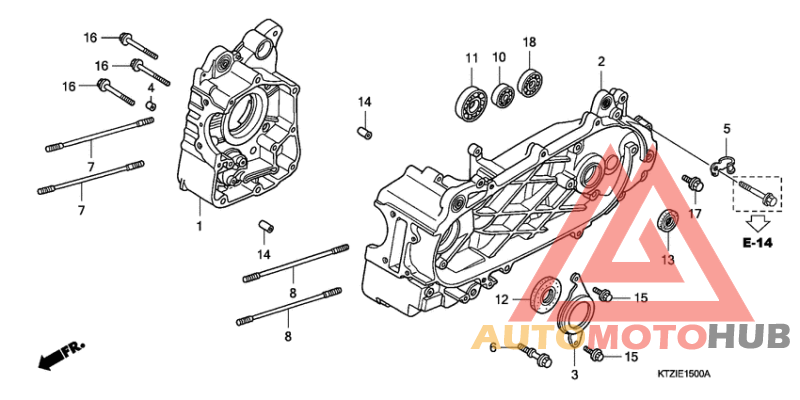 16
16
16
4
7
7
1
14
14
8
8
FR.
11
10
18
2
5
17
E-14
13
12
15
6
3
15
AUTOMOTOHUB
KTZIE1500A