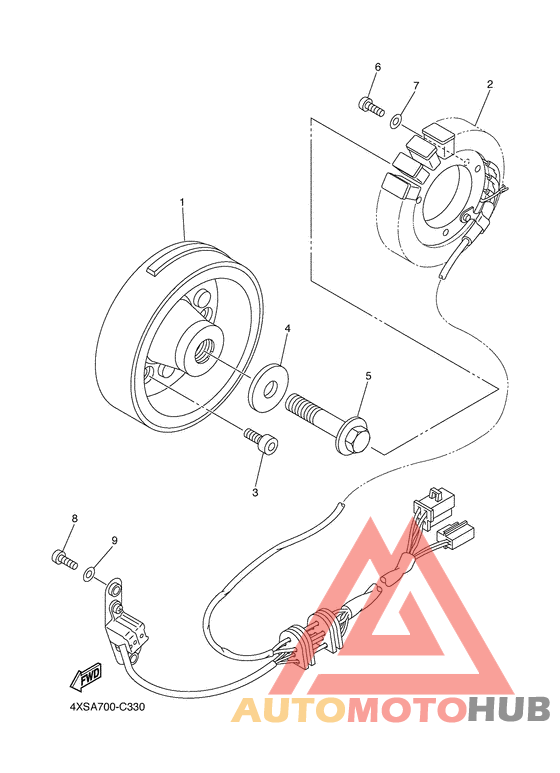 6
7
2
1
4
5
3
8
9
FWD
4XSA700-C330
AUTOMOTOHUB