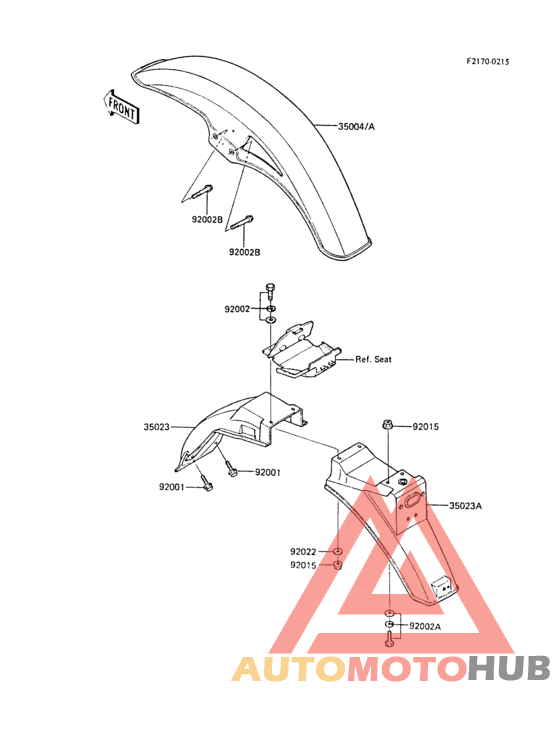 F2170-0215

FRONT

35004/A

92002B

92002B

92002

Ref. Seat

35023

92015

92001

92001

35023A

92022

92015

92002A

AUTOMOTOHUB