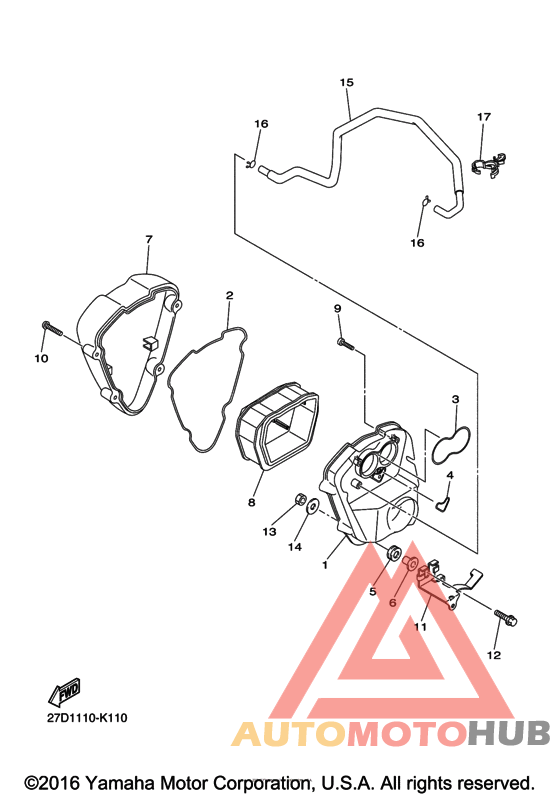 15
16
17
16
7
2
9
10
3
4
8
13
14
1
5
6
11
12
FWD
27D1110-K110
AUTOMOTOHUB
©2016 Yamaha Motor Corporation, U.S.A. All rights reserved.