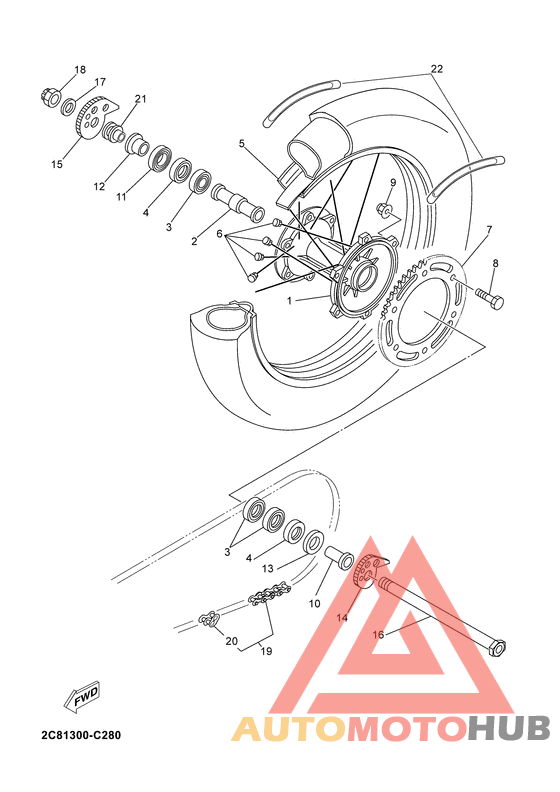 18
17
21
15
12
11
4
3
2
6
5
22
9
7
8
1
3
4
13
10
14
16
20
19
FWD
2C81300-C280
AUTOMOTOHUB